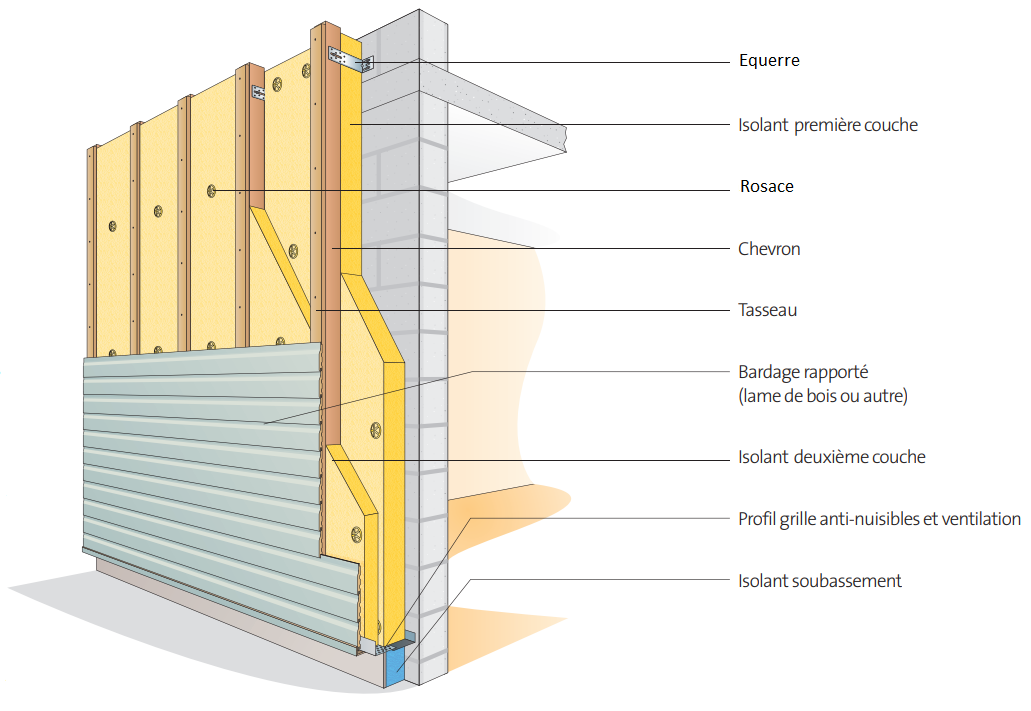 Equerre

Isolant première couche

Rosace

Chevron

Tasseau

Bardage rapporté
(lame de bois ou autre)

Isolant deuxième couche

Profil grille anti-nuisibles et ventilation

Isolant soubassement